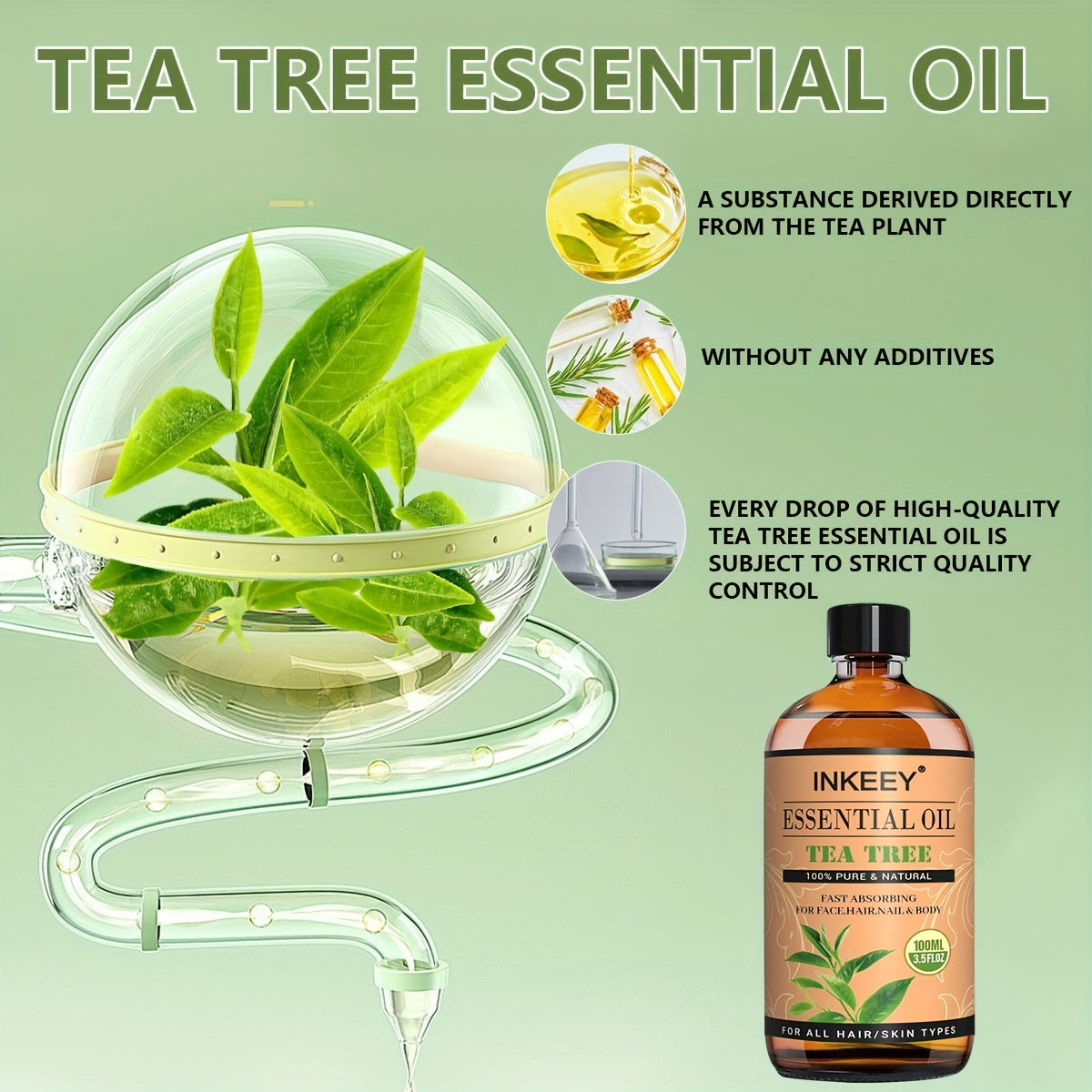 TEA TREE ESSENTIAL OIL

A SUBSTANCE DERIVED DIRECTLY FROM THE TEA PLANT

WITHOUT ANY ADDITIVES

EVERY DROP OF HIGH-QUALITY TEA TREE ESSENTIAL OIL IS SUBJECT TO STRICT QUALITY CONTROL

INKEEY®
ESSENTIAL OIL
TEA TREE
100% PURE & NATURAL
FAST ABSORBING
FOR FACE,HAIR,NAIL & BODY
100ML
3.5FLOZ
FOR ALL HAIR/SKIN TYPES