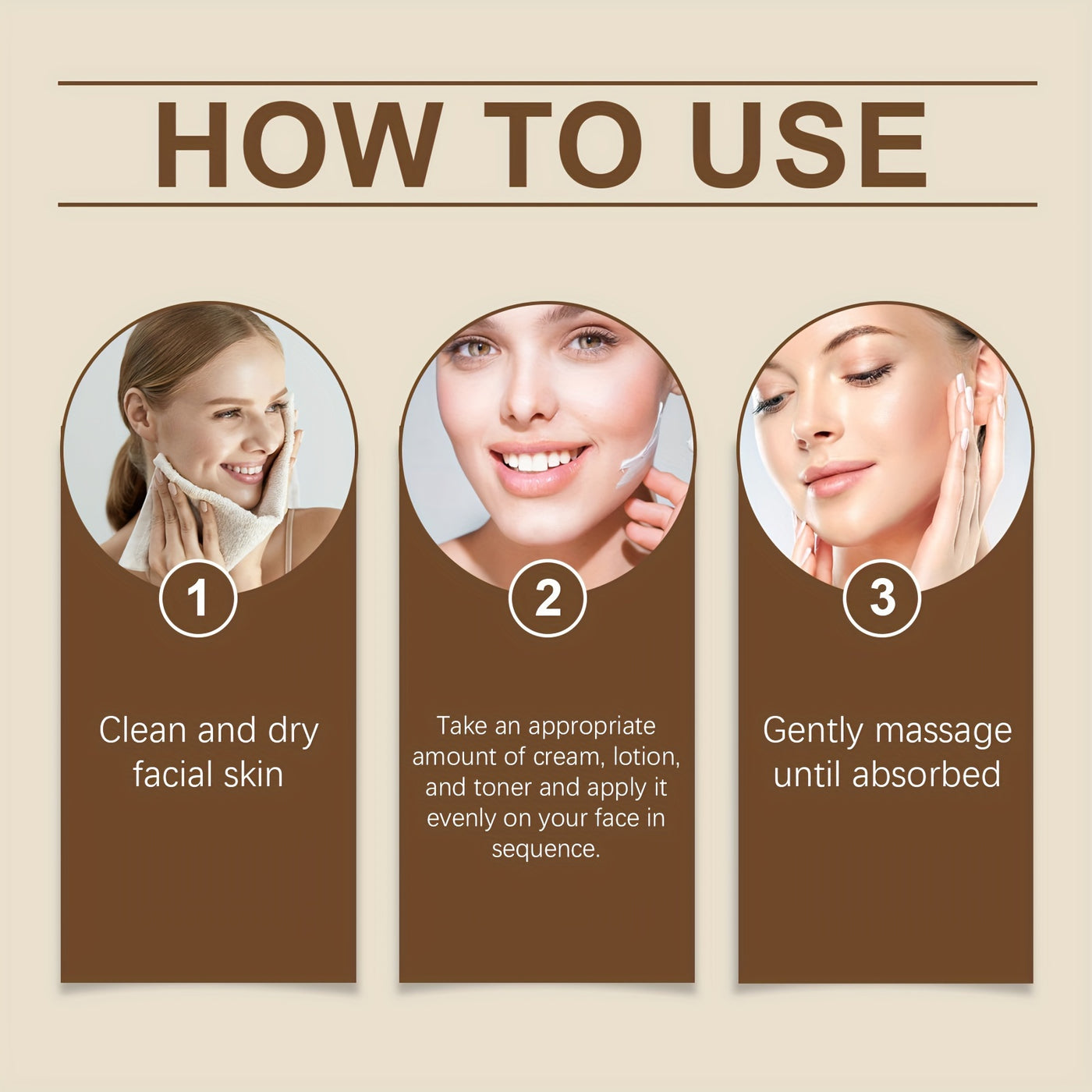 HOW TO USE

1

Clean and dry facial skin

2

Take an appropriate amount of cream, lotion, and toner and apply it evenly on your face in sequence.

3

Gently massage until absorbed